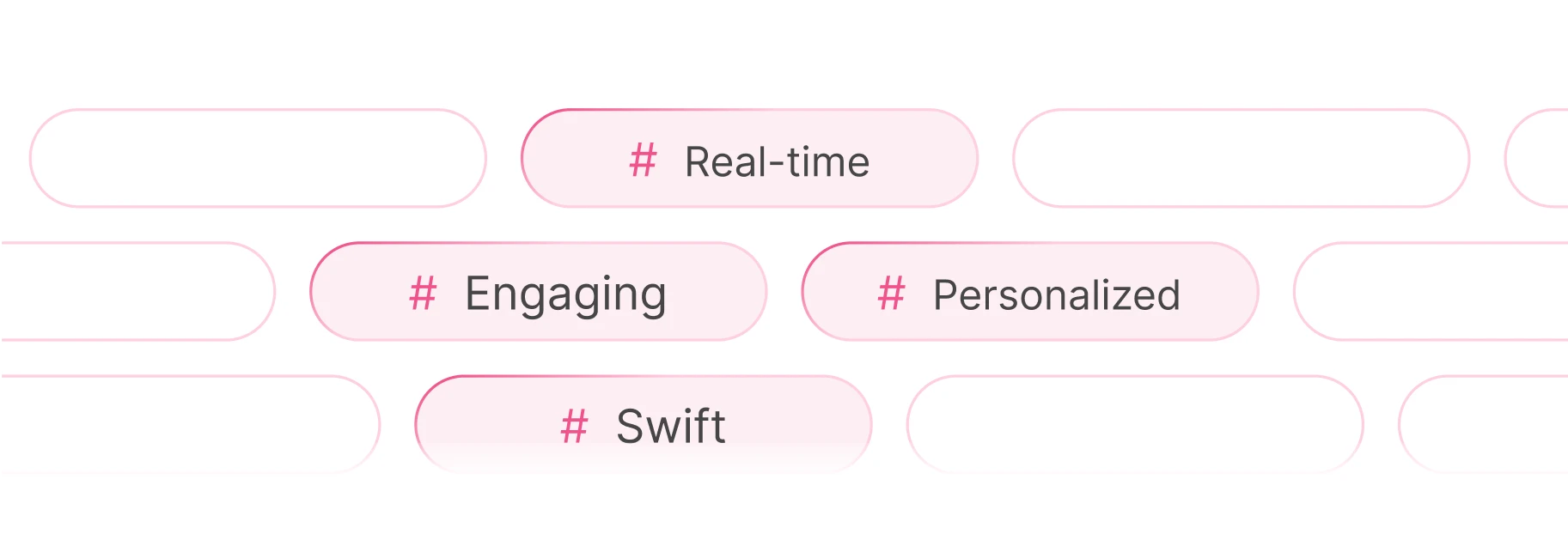 # Real-time

# Engaging

# Personalized

# Swift